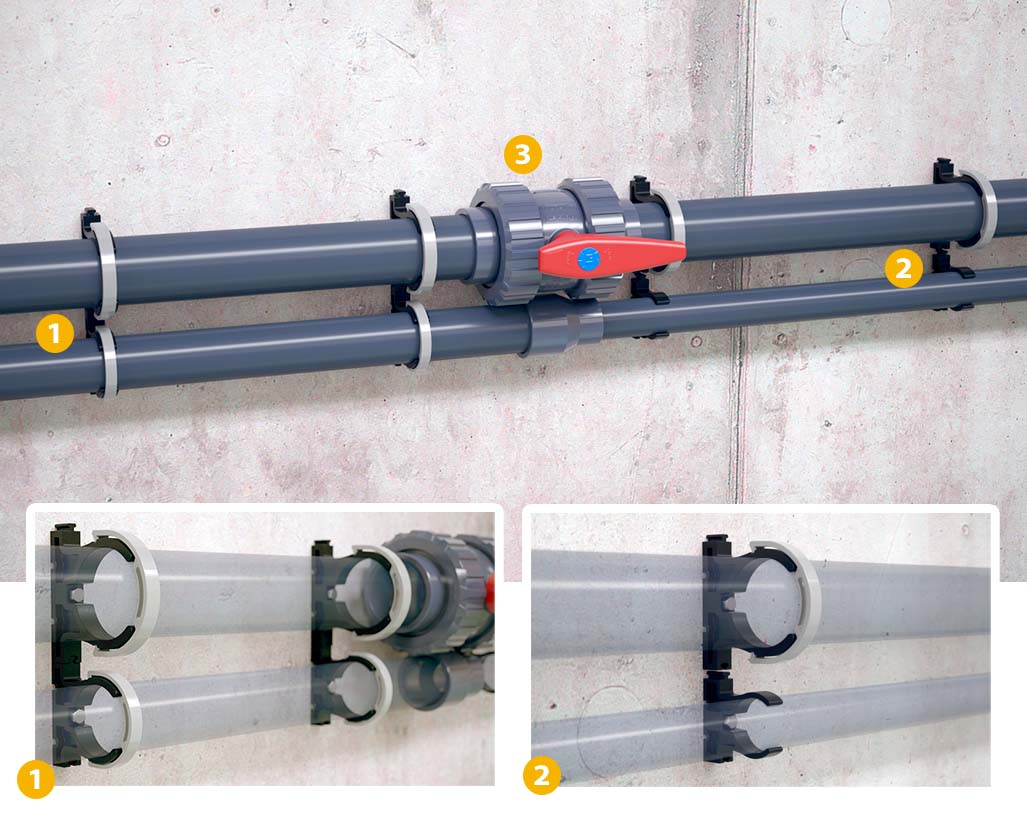 3
2
1
1
2